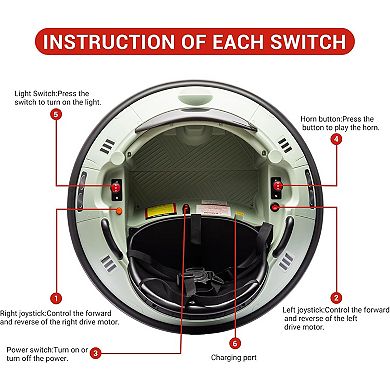 INSTRUCTION OF EACH SWITCH

Light Switch:Press the switch to turn on the light.

5

Horn button:Press the button to play the horn.

4

1

Right joystick:Control the forward and reverse of the right drive motor.

2

Left joystick:Control the forward and reverse of the left drive motor.

Power switch:Turn on or turn off the power.

3

6

Charging port