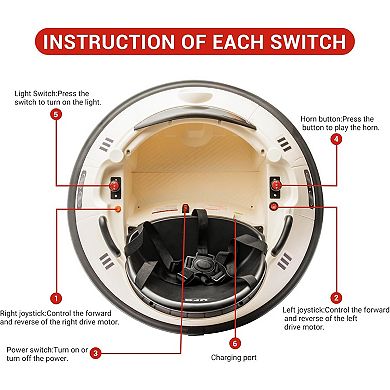 INSTRUCTION OF EACH SWITCH

Light Switch:Press the switch to turn on the light.

5

Horn button:Press the button to play the horn.

4

1

Right joystick:Control the forward and reverse of the right drive motor.

2

Left joystick:Control the forward and reverse of the left drive motor.

Power switch:Turn on or turn off the power.

3

6

Charging port