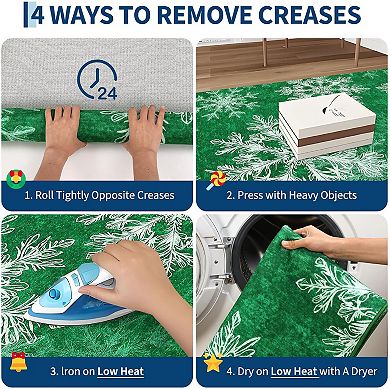 4 WAYS TO REMOVE CREASES

24

1. Roll Tightly Opposite Creases

2. Press with Heavy Objects

3. Iron on Low Heat

4. Dry on Low Heat with A Dryer