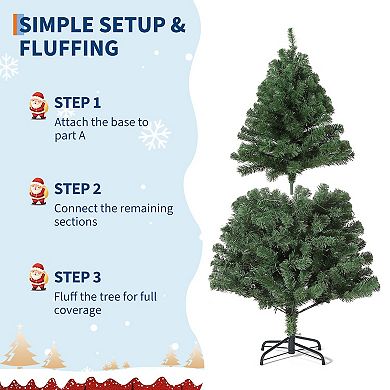 SIMPLE SETUP & FLUFFING

STEP 1
Attach the base to part A

STEP 2
Connect the remaining sections

STEP 3
Fluff the tree for full coverage