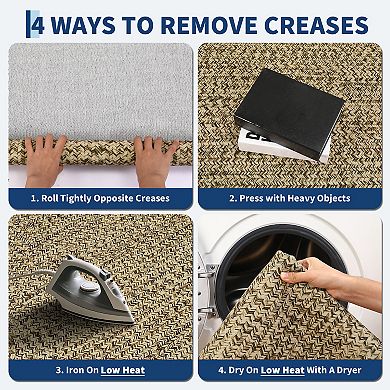 4 WAYS TO REMOVE CREASES

1. Roll Tightly Opposite Creases

2. Press with Heavy Objects

3. Iron On Low Heat

4. Dry On Low Heat With A Dryer