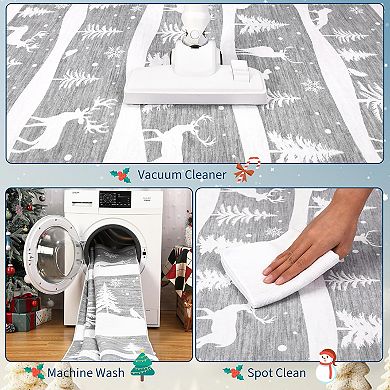 Vacuum Cleaner

Machine Wash

Spot Clean