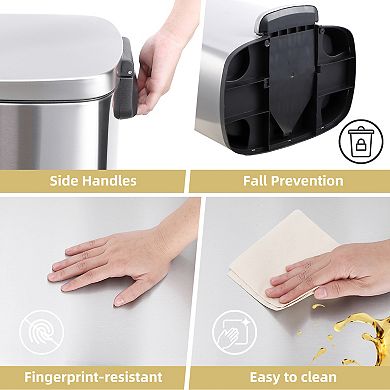 Side Handles

Fall Prevention

Fingerprint-resistant

Easy to clean