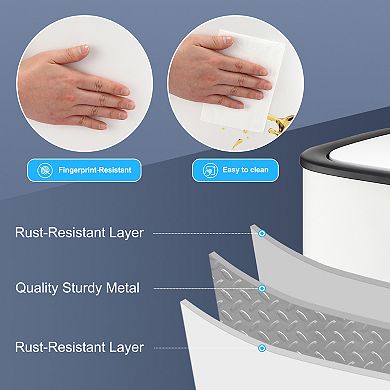 Fingerprint-Resistant

Easy to clean

Rust-Resistant Layer

Quality Sturdy Metal

Rust-Resistant Layer