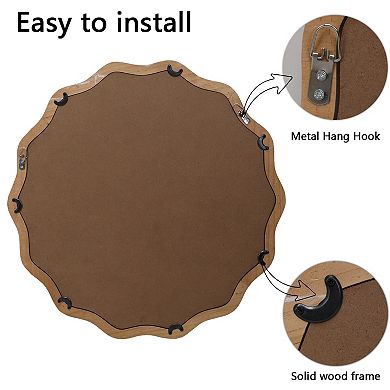 Easy to install

Metal Hang Hook

Solid wood frame