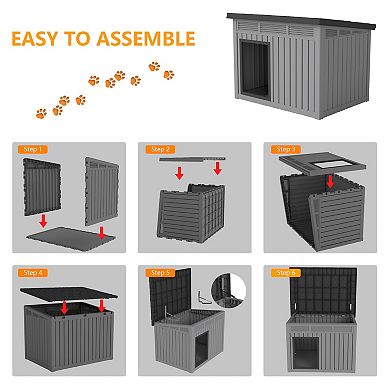 EASY TO ASSEMBLE

Step 1

Step 2

Step 3

Step 4

Step 5

Step 6