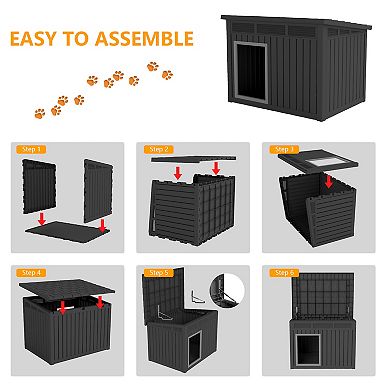 EASY TO ASSEMBLE

Step 1

Step 2

Step 3

Step 4

Step 5

Step 6