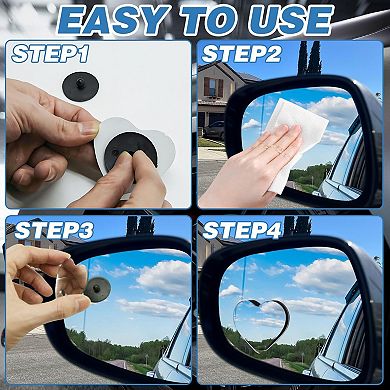 EASY TO USE

STEP1

STEP2

STEP3

STEP4