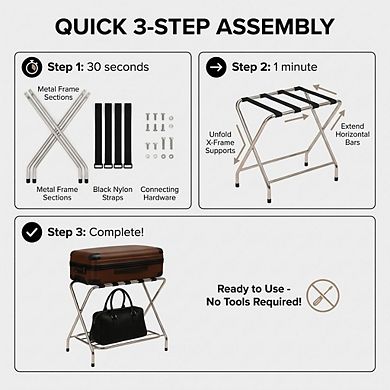 QUICK 3-STEP ASSEMBLY

Step 1: 30 seconds

Metal Frame Sections

Metal Frame Sections

Black Nylon Straps

Connecting Hardware

Step 2: 1 minute

Unfold X-Frame Supports

Extend Horizontal Bars

Step 3: Complete!

Ready to Use - No Tools Required!