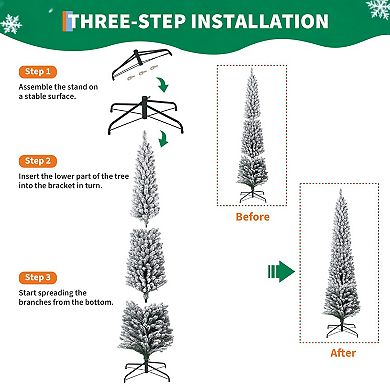 THREE-STEP INSTALLATION

Step 1
Assemble the stand on a stable surface.

Step 2
Insert the lower part of the tree into the bracket in turn.

Step 3
Start spreading the branches from the bottom.

Before

After