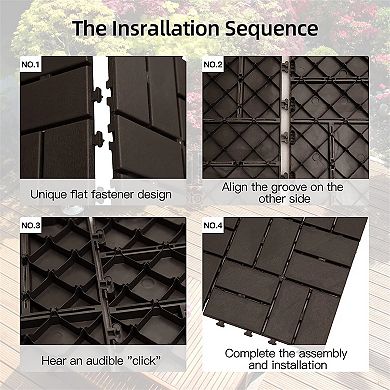 The Insrallation Sequence

NO.1

Unique flat fastener design

NO.2

Align the groove on the other side

NO.3

Hear an audible "click"

NO.4

Complete the assembly and installation