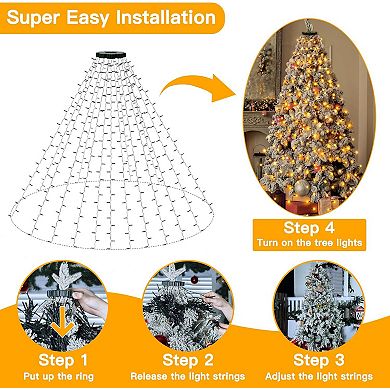 Super Easy Installation

Step 4
Turn on the tree lights

Step 1
Put up the ring

Step 2
Release the light strings

Step 3
Adjust the light strings