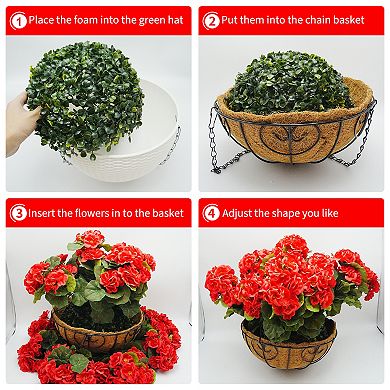 1 Place the foam into the green hat

2 Put them into the chain basket

3 Insert the flowers in to the basket

4 Adjust the shape you like