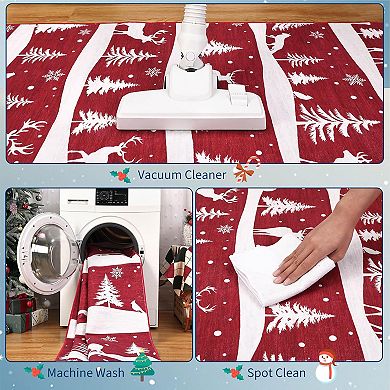 Vacuum Cleaner

Machine Wash

Spot Clean