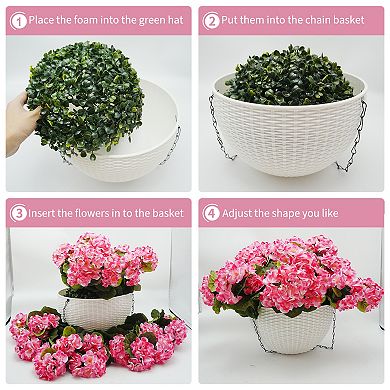 1 Place the foam into the green hat

2 Put them into the chain basket

3 Insert the flowers in to the basket

4 Adjust the shape you like