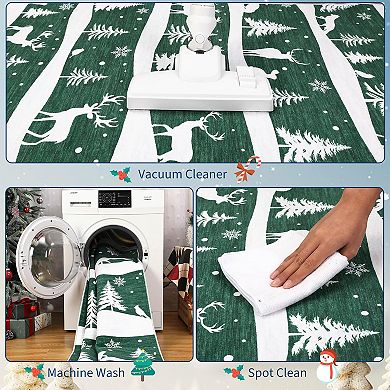 Vacuum Cleaner

Machine Wash

Spot Clean