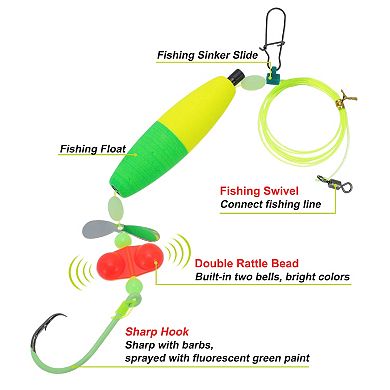 Fishing Sinker Slide

Fishing Float

Fishing Swivel
Connect fishing line

Double Rattle Bead
Built-in two bells, bright colors

Sharp Hook
Sharp with barbs,
sprayed with fluorescent green paint