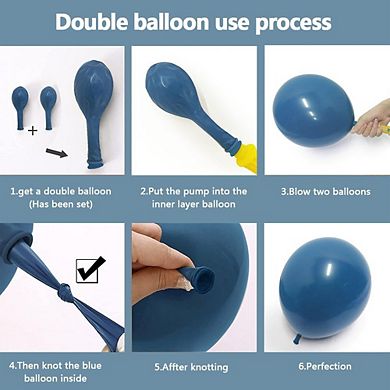 Double balloon use process

+

1.get a double balloon (Has been set)

2.Put the pump into the inner layer balloon

3.Blow two balloons

4.Then knot the blue balloon inside

5.Affter knotting

6.Perfection