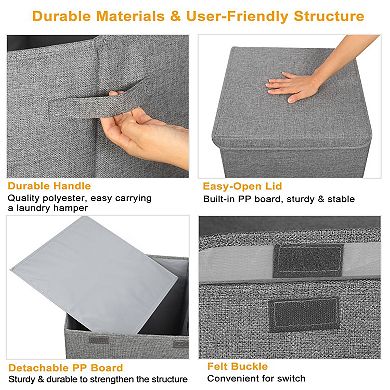 Durable Materials & User-Friendly Structure

Durable Handle
Quality polyester, easy carrying a laundry hamper

Easy-Open Lid
Built-in PP board, sturdy & stable

Detachable PP Board
Sturdy & durable to strengthen the structure

Felt Buckle
Convenient for switch