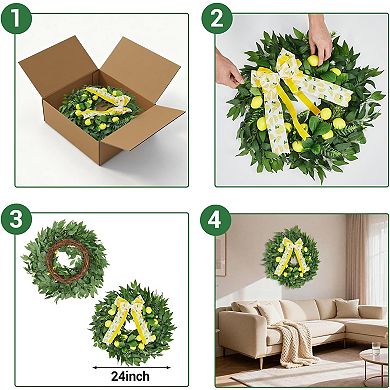 1

2

3

24inch

4