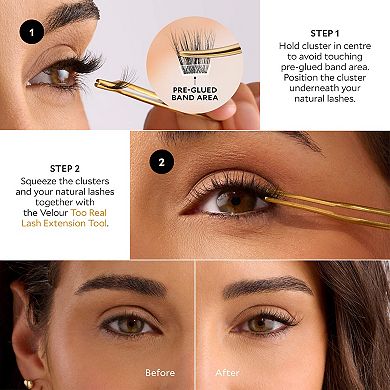 1

PRE-GLUED BAND AREA

STEP 1
Hold cluster in centre to avoid touching pre-glued band area. Position the cluster underneath your natural lashes.

STEP 2
Squeeze the clusters and your natural lashes together with the Velour Too Real Lash Extension Tool.

2

Before

After