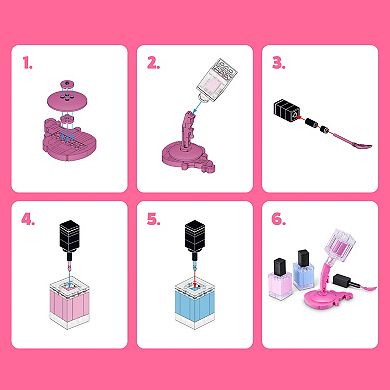 1.

2.

3.

4.

5.

6.