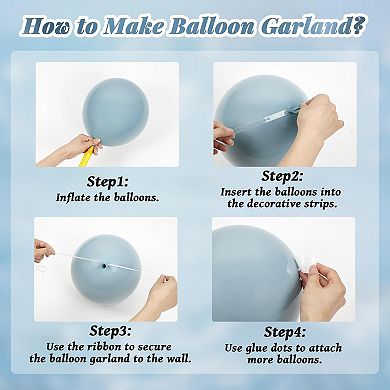 How to Make Balloon Garland?

Step1:
Inflate the balloons.

Step2:
Insert the balloons into the decorative strips.

Step3:
Use the ribbon to secure the balloon garland to the wall.

Step4:
Use glue dots to attach more balloons.