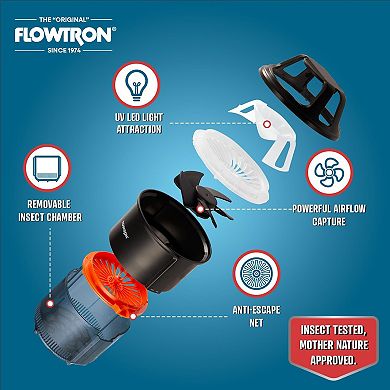 THE "ORIGINAL"
FLOWTRON®
SINCE 1974

UV LED LIGHT ATTRACTION

REMOVABLE INSECT CHAMBER

POWERFUL AIRFLOW CAPTURE

ANTI-ESCAPE NET

INSECT TESTED, MOTHER NATURE APPROVED.