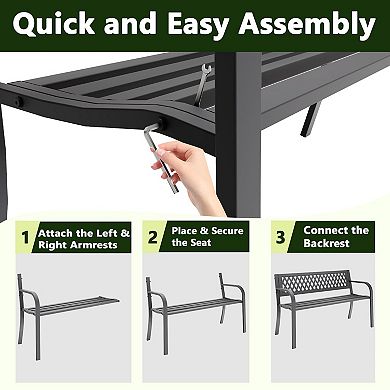 Quick and Easy Assembly

1 Attach the Left & Right Armrests

2 Place & Secure the Seat

3 Connect the Backrest