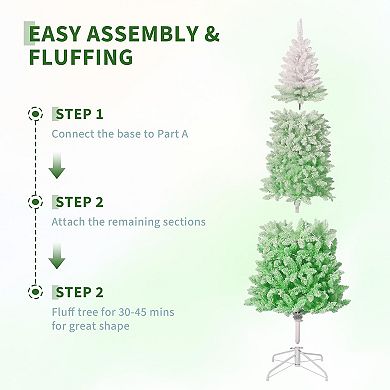 EASY ASSEMBLY & FLUFFING

STEP 1

Connect the base to Part A

STEP 2

Attach the remaining sections

STEP 2

Fluff tree for 30-45 mins for great shape