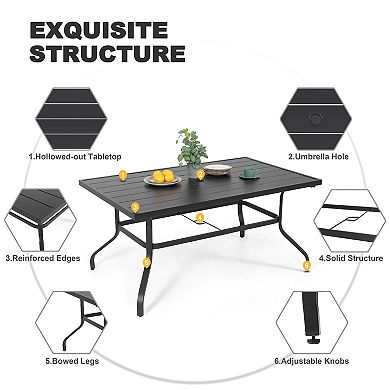 EXQUISITE STRUCTURE

1.Hollowed-out Tabletop

2.Umbrella Hole

1

2

3

4

5

6

3.Reinforced Edges

4.Solid Structure

5.Bowed Legs

6.Adjustable Knobs