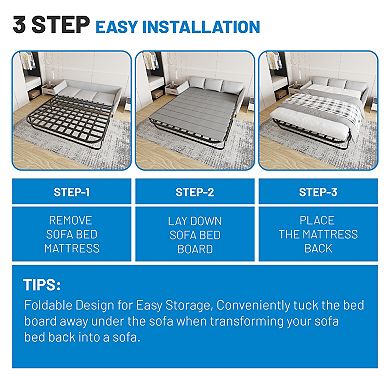 3 STEP EASY INSTALLATION

| STEP-1 | STEP-2 | STEP-3 |
|---|---|---|
| REMOVE SOFA BED MATTRESS | LAY DOWN SOFA BED BOARD | PLACE THE MATTRESS BACK |

TIPS:
Foldable Design for Easy Storage, Conveniently tuck the bed board away under the sofa when transforming your sofa bed back into a sofa.