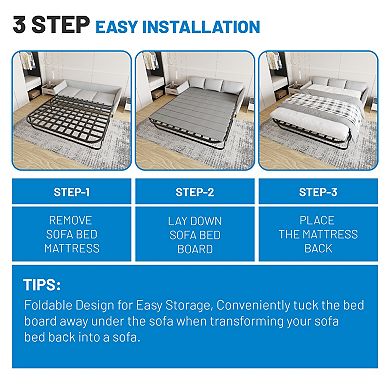 3 STEP EASY INSTALLATION

| STEP-1 | STEP-2 | STEP-3 |
|---|---|---|
| REMOVE SOFA BED MATTRESS | LAY DOWN SOFA BED BOARD | PLACE THE MATTRESS BACK |

TIPS:

Foldable Design for Easy Storage, Conveniently tuck the bed board away under the sofa when transforming your sofa bed back into a sofa.