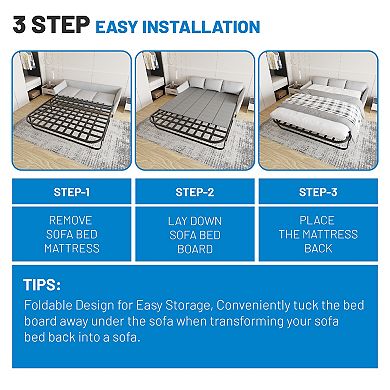 3 STEP EASY INSTALLATION

| STEP-1 | STEP-2 | STEP-3 |
|---|---|---|
| REMOVE SOFA BED MATTRESS | LAY DOWN SOFA BED BOARD | PLACE THE MATTRESS BACK |

TIPS:

Foldable Design for Easy Storage, Conveniently tuck the bed board away under the sofa when transforming your sofa bed back into a sofa.