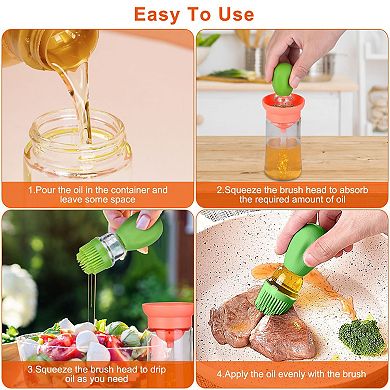 Easy To Use

1.Pour the oil in the container and leave some space

2.Squeeze the brush head to absorb the required amount of oil

3.Squeeze the brush head to drip oil as you need

4.Apply the oil evenly with the brush