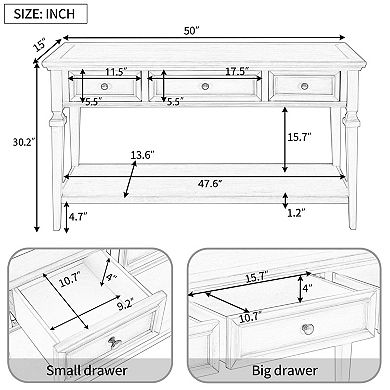 SIZE: INCH

50"

15"

11.5"

17.5"

5.5"

5.5"

30.2"

15.7"

13.6"

47.6"

4.7"

1.2"

10.7"

4"

9.2"

Small drawer

15.7"

4"

10.7"

Big drawer