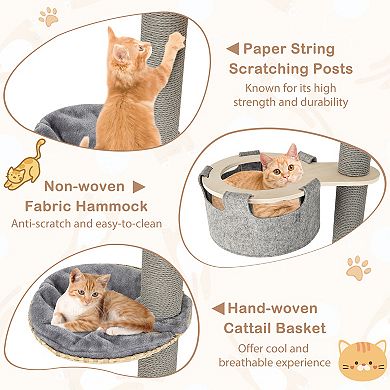 Paper String Scratching Posts
Known for its high strength and durability

Non-woven Fabric Hammock
Anti-scratch and easy-to-clean

Hand-woven Cattail Basket
Offer cool and breathable experience