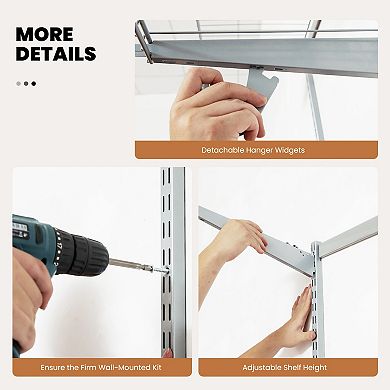 MORE DETAILS

Detachable Hanger Widgets

Ensure the Firm Wall-Mounted Kit

Adjustable Shelf Height