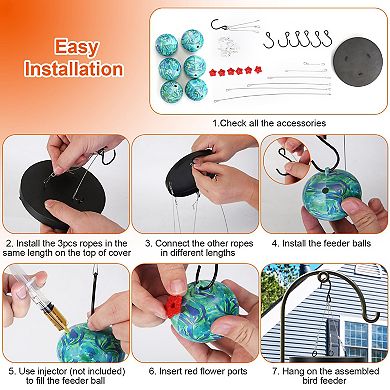 Easy Installation

1.Check all the accessories

2. Install the 3pcs ropes in the same length on the top of cover

3. Connect the other ropes in different lengths

4. Install the feeder balls

5. Use injector (not included) to fill the feeder ball

6. Insert red flower ports

7. Hang on the assembled bird feeder