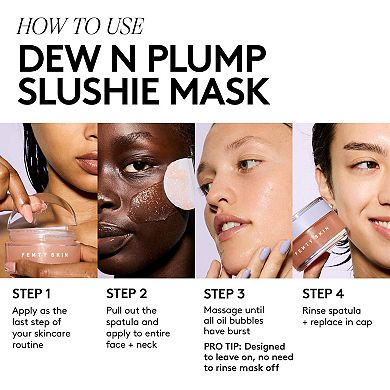 HOW TO USE
DEW N PLUMP SLUSHIE MASK

FENTY SKIN

FENTY SKIN

STEP 1
Apply as the last step of your skincare routine

STEP 2
Pull out the spatula and apply to entire face + neck

STEP 3
Massage until all oil bubbles have burst

PRO TIP: Designed to leave on, no need to rinse mask off

STEP 4
Rinse spatula + replace in cap