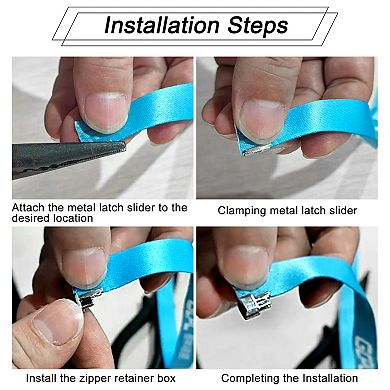 Installation Steps

Attach the metal latch slider to the desired location

Clamping metal latch slider

Install the zipper retainer box

Completing the Installation