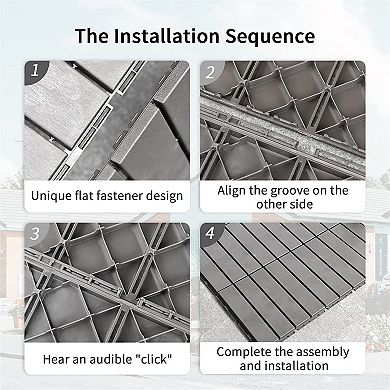 The Installation Sequence

1

Unique flat fastener design

2

Align the groove on the other side

3

Hear an audible "click"

4

Complete the assembly and installation