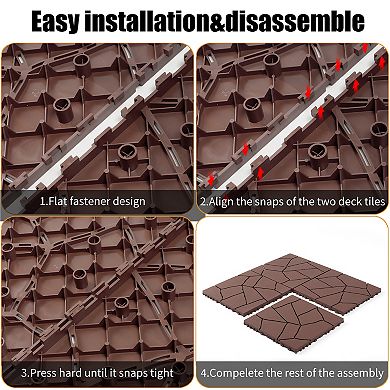 Easy installation&disassemble

1.Flat fastener design

2.Align the snaps of the two deck tiles

3.Press hard until it snaps tight

4.Compelete the rest of the assembly