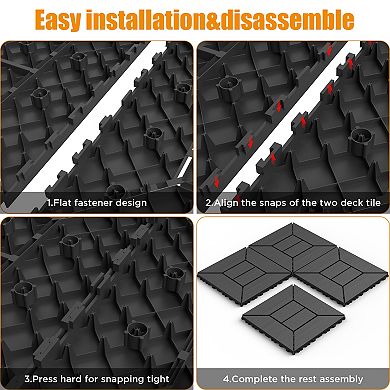 Easy installation&disassemble

1.Flat fastener design

2.Align the snaps of the two deck tile

3.Press hard for snapping tight

4.Complete the rest assembly