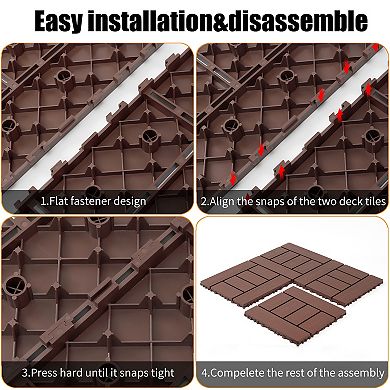 Easy installation&disassemble

1.Flat fastener design

2.Align the snaps of the two deck tiles

3.Press hard until it snaps tight

4.Compelete the rest of the assembly