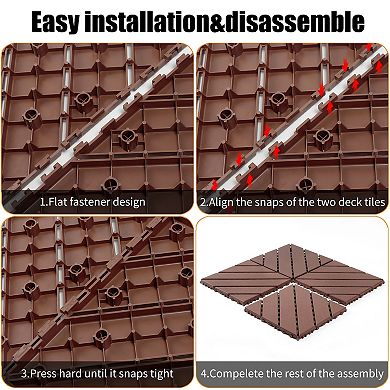 Easy installation&disassemble

1.Flat fastener design

2.Align the snaps of the two deck tiles

3.Press hard until it snaps tight

4.Compelete the rest of the assembly