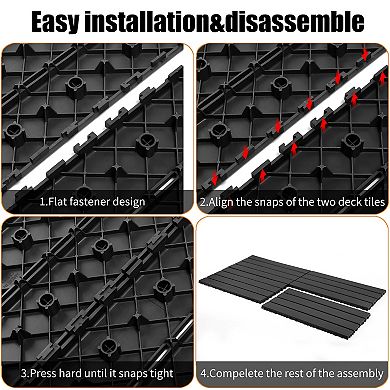 Easy installation&disassemble

1.Flat fastener design

2.Align the snaps of the two deck tiles

3.Press hard until it snaps tight

4.Compelete the rest of the assembly