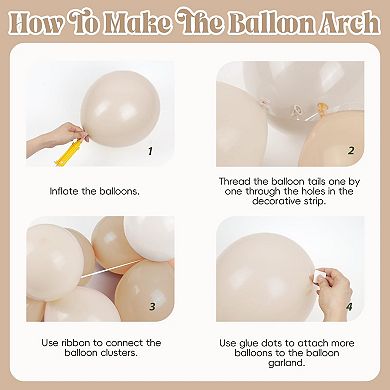 How To Make The Balloon Arch

1

Inflate the balloons.

2

Thread the balloon tails one by one through the holes in the decorative strip.

3

Use ribbon to connect the balloon clusters.

4

Use glue dots to attach more balloons to the balloon garland.