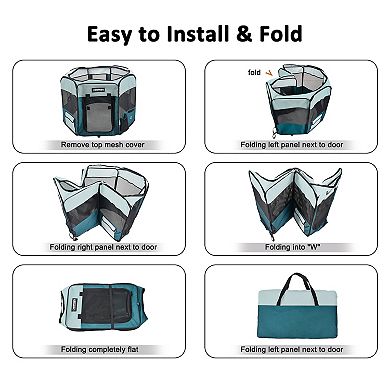 Easy to Install & Fold

Remove top mesh cover

fold

Folding left panel next to door

Folding right panel next to door

Folding into "W"

Folding completely flat

Folding left panel next to door