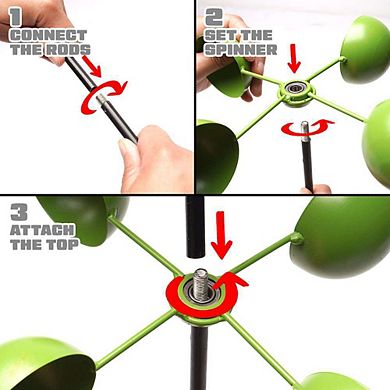 1
CONNECT THE RODS

2
SET THE SPINNER

3
ATTACH THE TOP